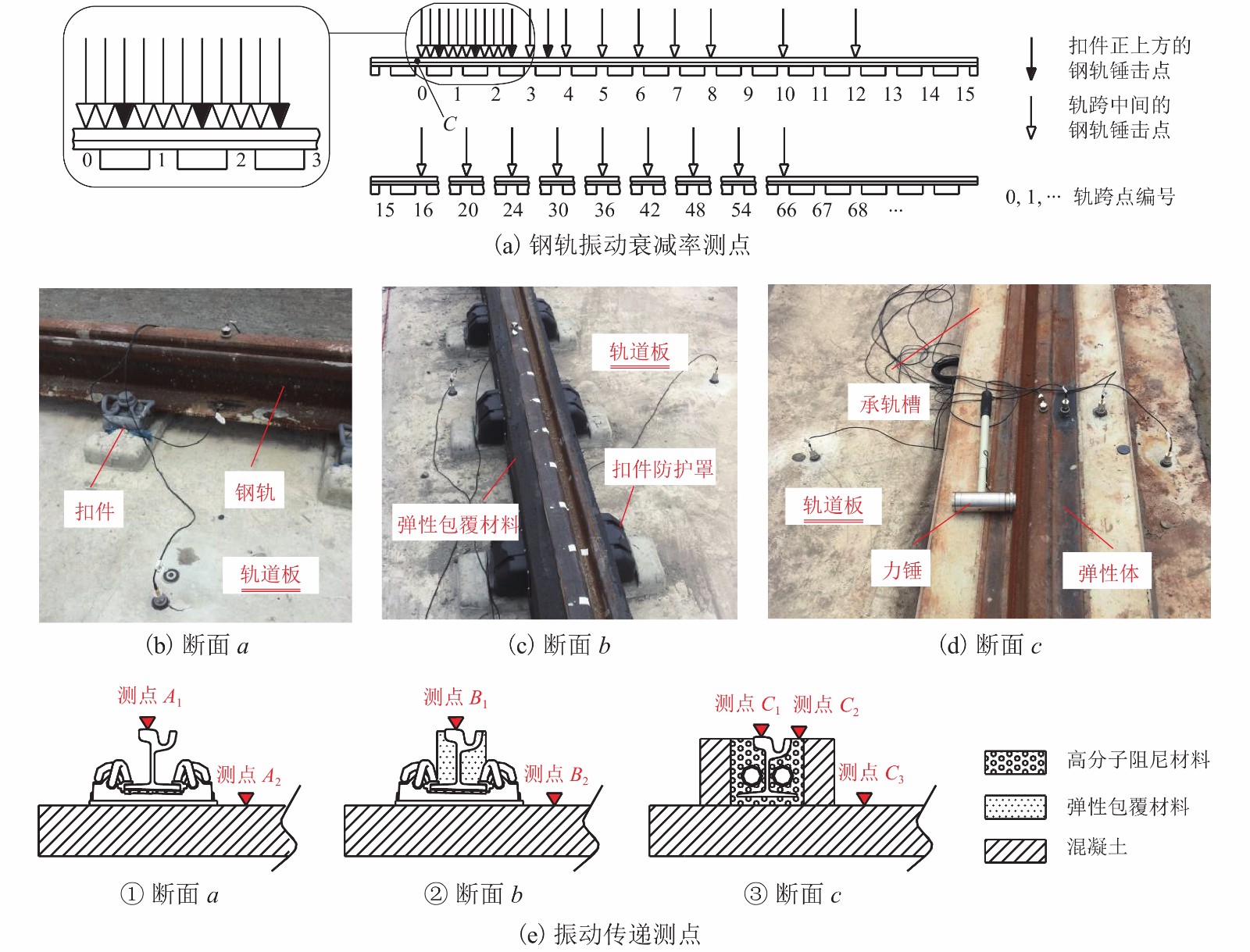 0 1 2 3

0 1 2 3 4 5 6 7 8 9 10 11 12 13 14 15

$C$

15 16 20 24 30 36 42 48 54 66 67 68 ···

扣件正上方的钢轨锤击点

轨跨中间的钢轨锤击点

0, 1, ··· 轨跨点编号

(a) 钢轨振动衰减率测点

扣件

钢轨

轨道板

(b) 断面 $a$

轨道板

扣件防护罩

弹性包覆材料

(c) 断面 $b$

承轨槽

轨道板

力锤

弹性体

(d) 断面 $c$

测点 $A_1$

测点 $A_2$

① 断面 $a$

测点 $B_1$

测点 $B_2$

② 断面 $b$

测点 $C_1$ 测点 $C_2$

测点 $C_3$

③ 断面 $c$

高分子阻尼材料

弹性包覆材料

混凝土

(e) 振动传递测点