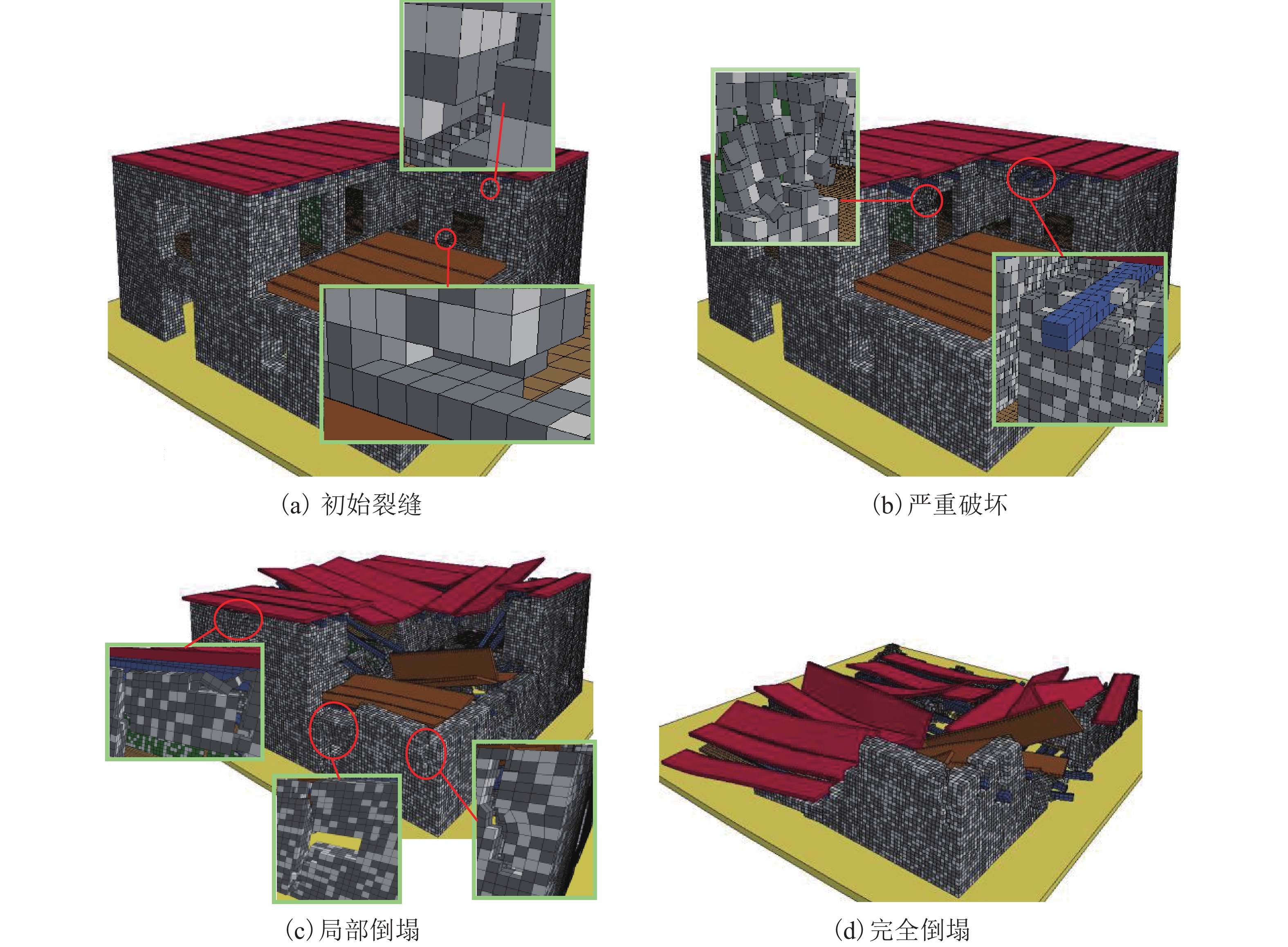 (a) 初始裂缝

(b) 严重破坏

(c) 局部倒塌

(d) 完全倒塌