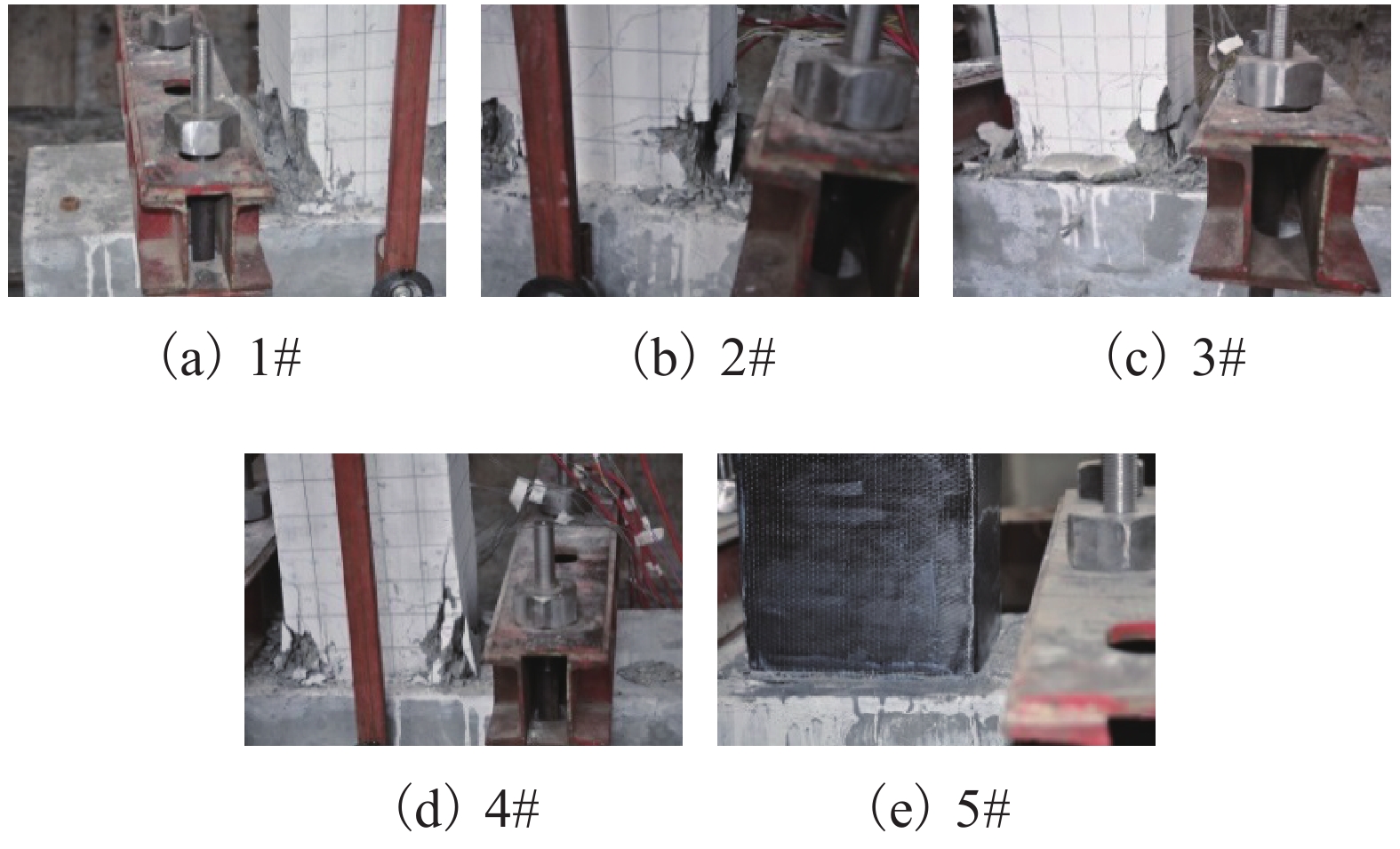 （a）1#

（b）2#

（c）3#

（d）4#

（e）5#