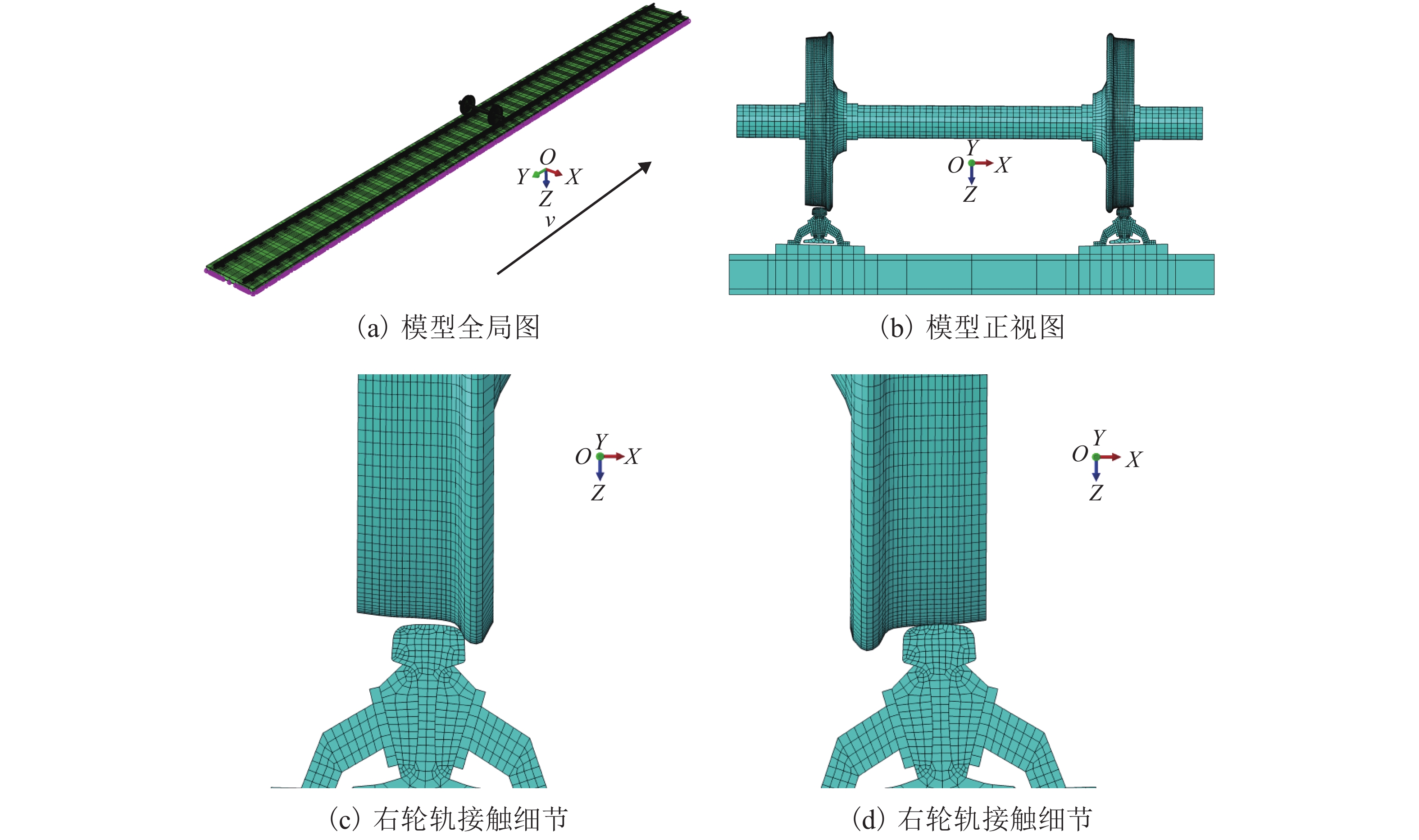 $O$
$Y$ $X$
$Z$
$v$

(a) 模型全局图

$Y$
$O$ $X$
$Z$

(b) 模型正视图

$Y$
$O$ $X$
$Z$

(c) 右轮轨接触细节

$Y$
$O$ $X$
$Z$

(d) 右轮轨接触细节