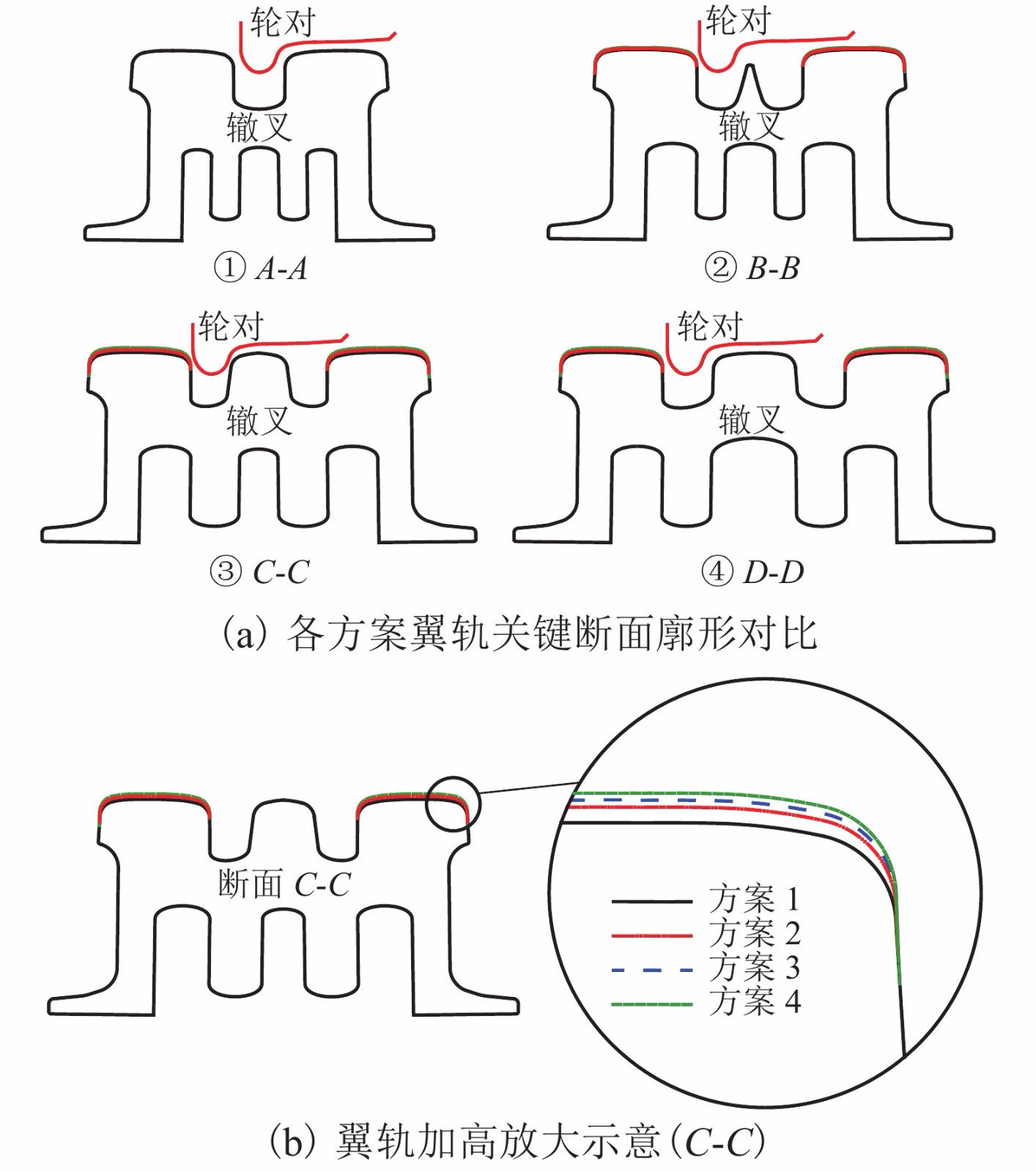 轮对

辙叉

① $A$-$A$

轮对

辙叉

② $B$-$B$

轮对

辙叉

③ $C$-$C$

轮对

辙叉

④ $D$-$D$

(a) 各方案翼轨关键断面廓形对比

断面 $C$-$C$

方案 1
方案 2
方案 3
方案 4

(b) 翼轨加高放大示意($C$-$C$)