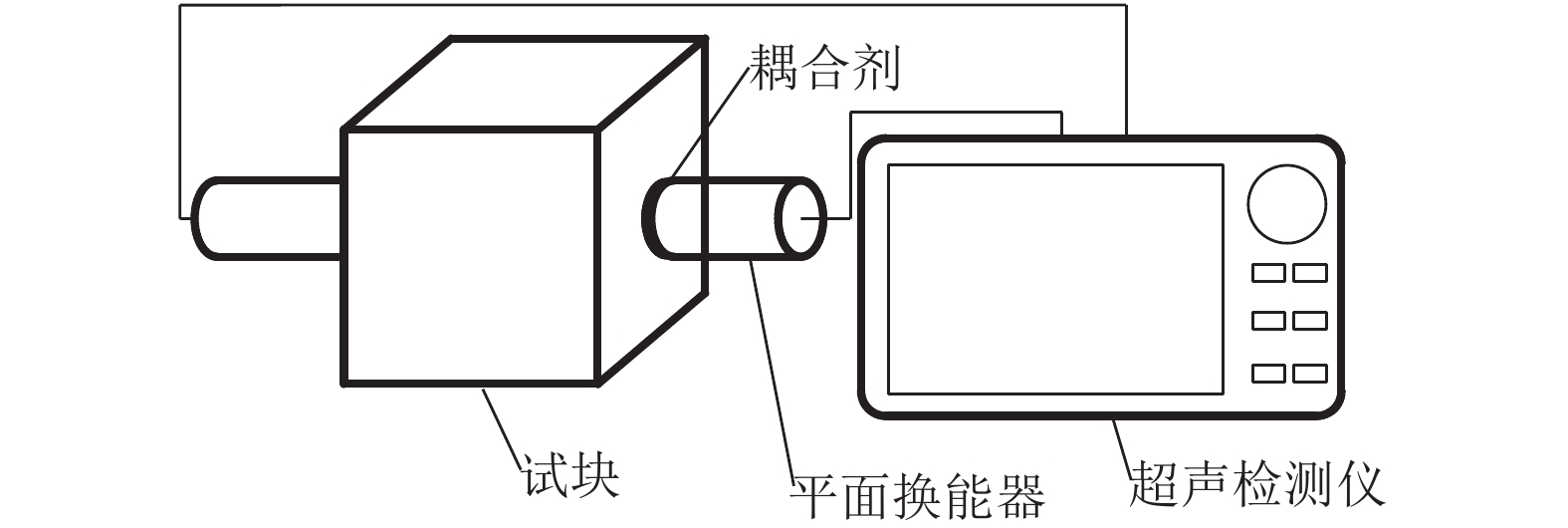 耦合剂

试块

平面换能器

超声检测仪