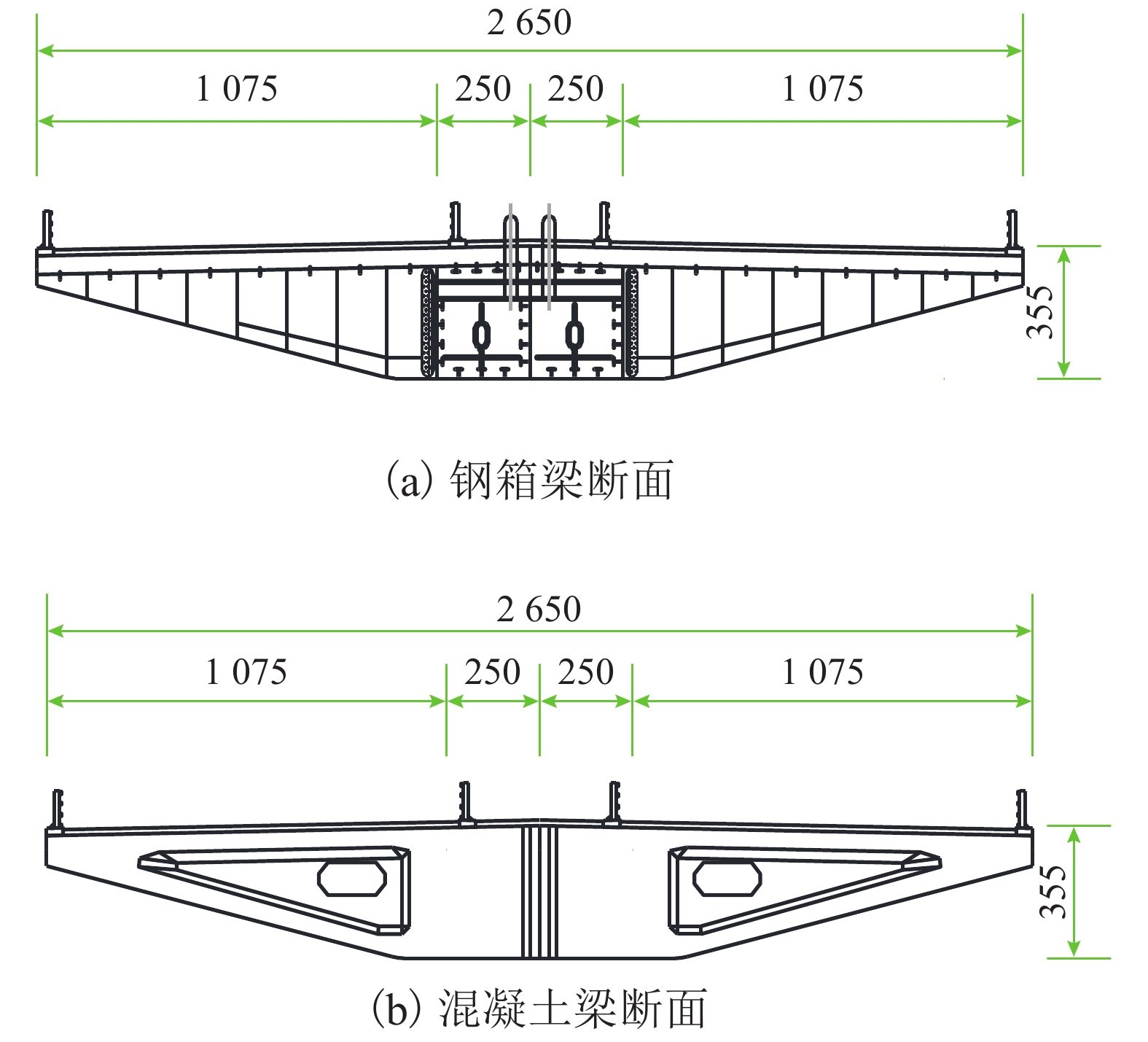 2 650

1 075
250
250
1 075

355

(a) 钢箱梁断面

2 650

1 075
250
250
1 075

355

(b) 混凝土梁断面