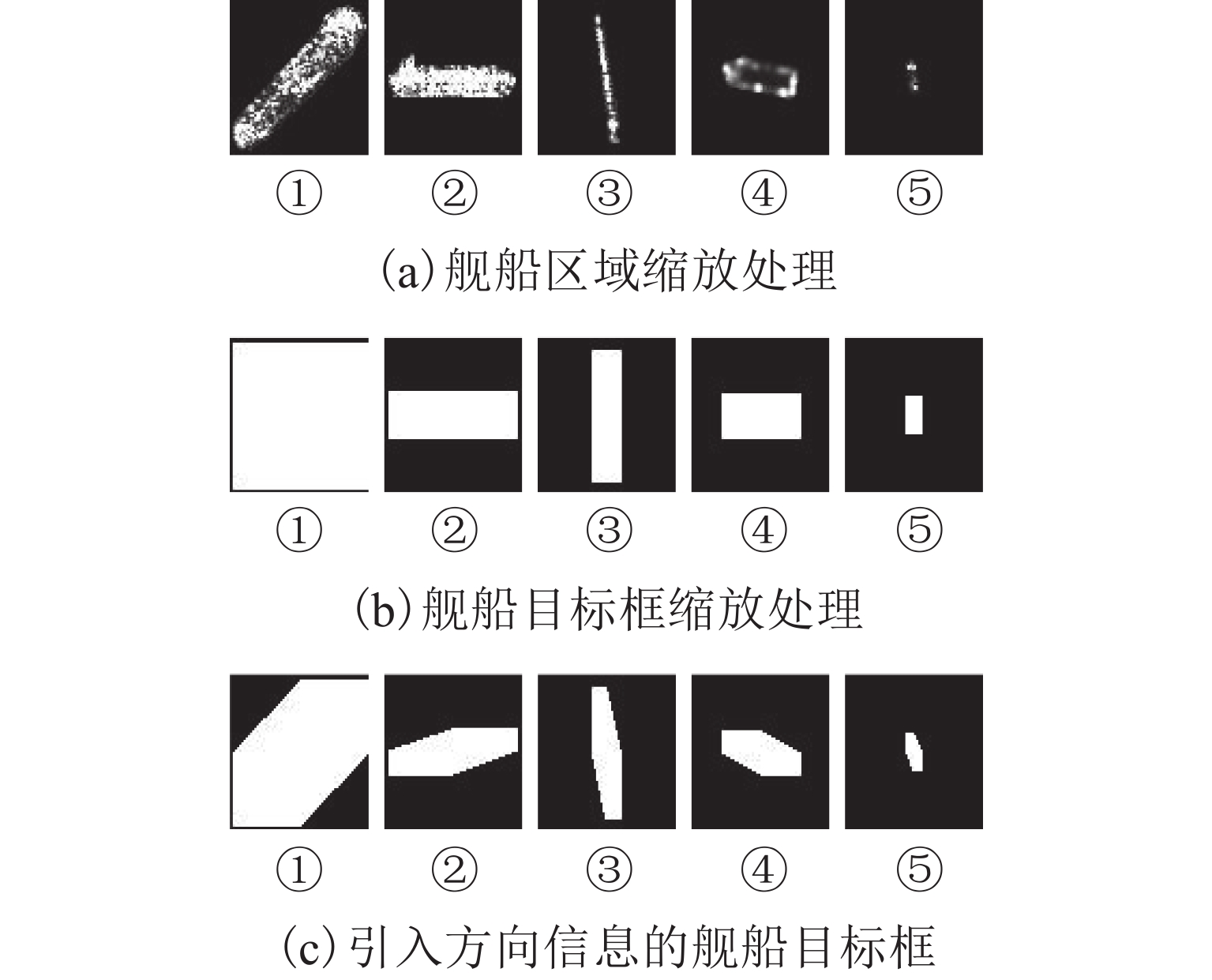 ① ② ③ ④ ⑤

(a)舰船区域缩放处理

① ② ③ ④ ⑤

(b)舰船目标框缩放处理

① ② ③ ④ ⑤

(c)引入方向信息的舰船目标框