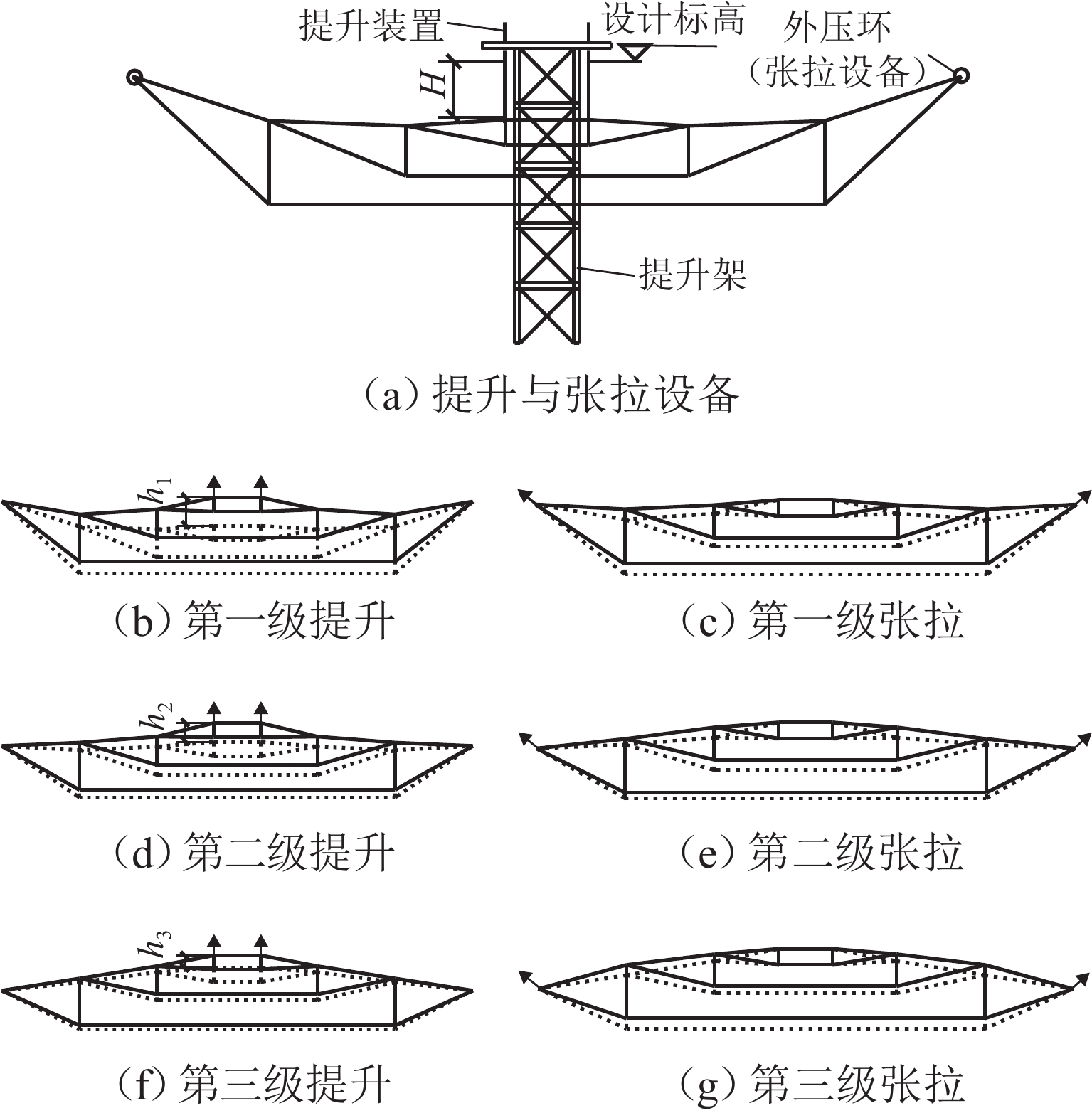 提升装置

设计标高

外压环（张拉设备）

$H$

提升架

（a）提升与张拉设备

$h_1$

（b）第一级提升

（c）第一级张拉

$h_2$

（d）第二级提升

（e）第二级张拉

$h_3$

（f）第三级提升

（g）第三级张拉