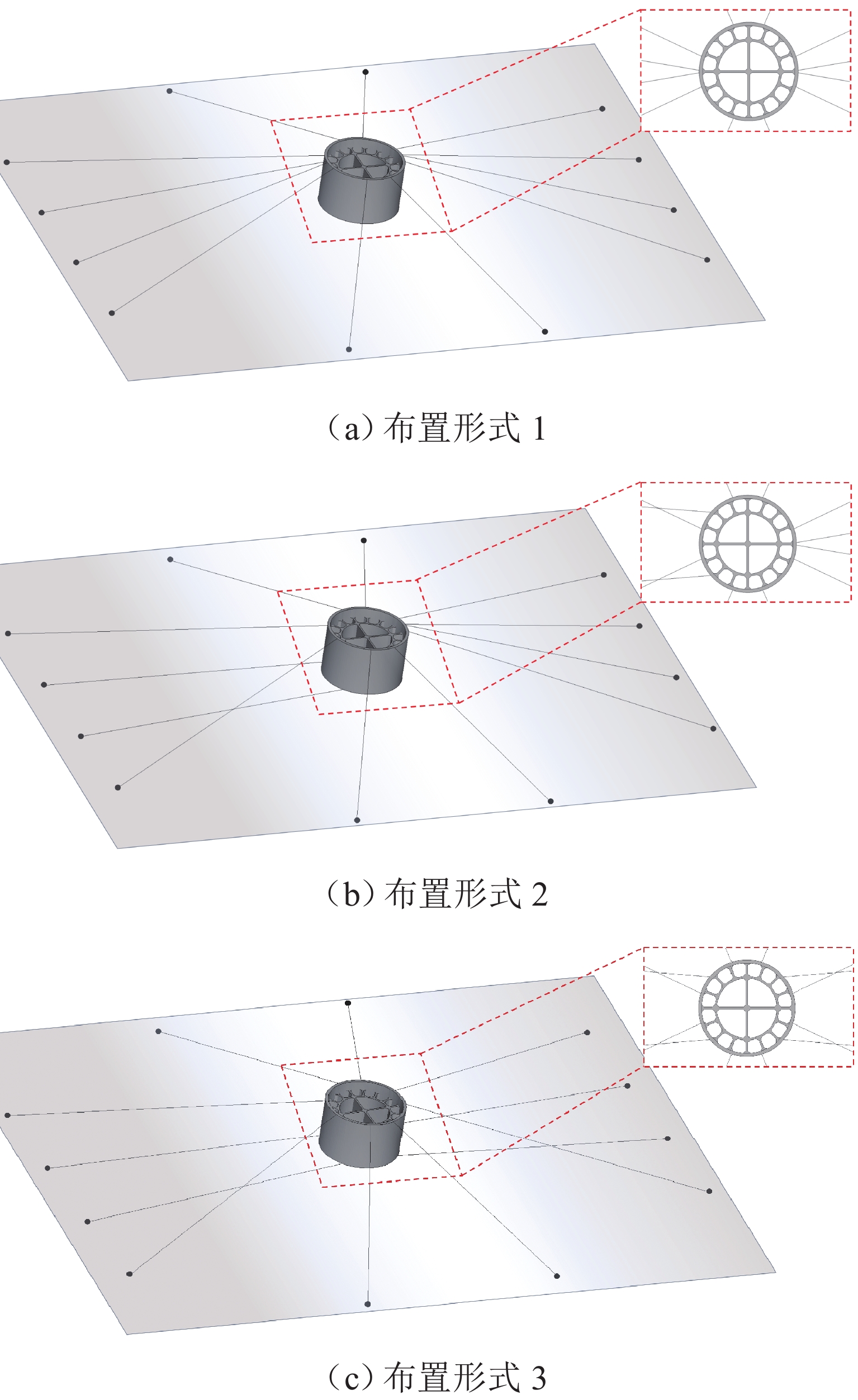 （a）布置形式 1

（b）布置形式 2

（c）布置形式 3